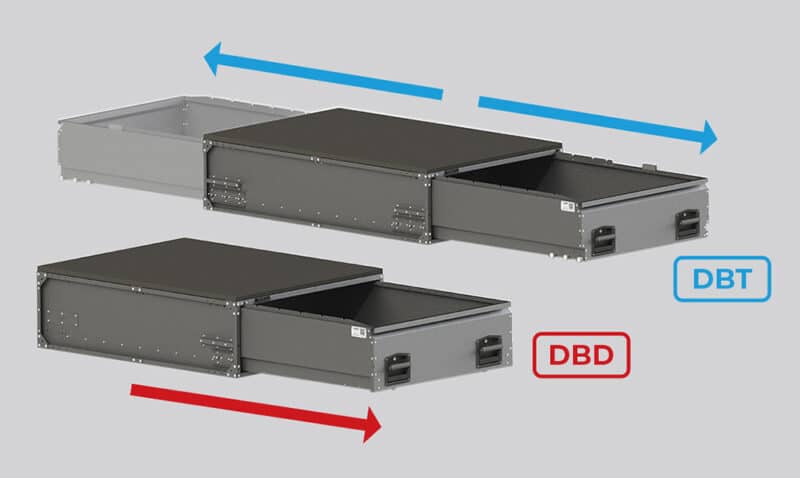 DBT

DBD